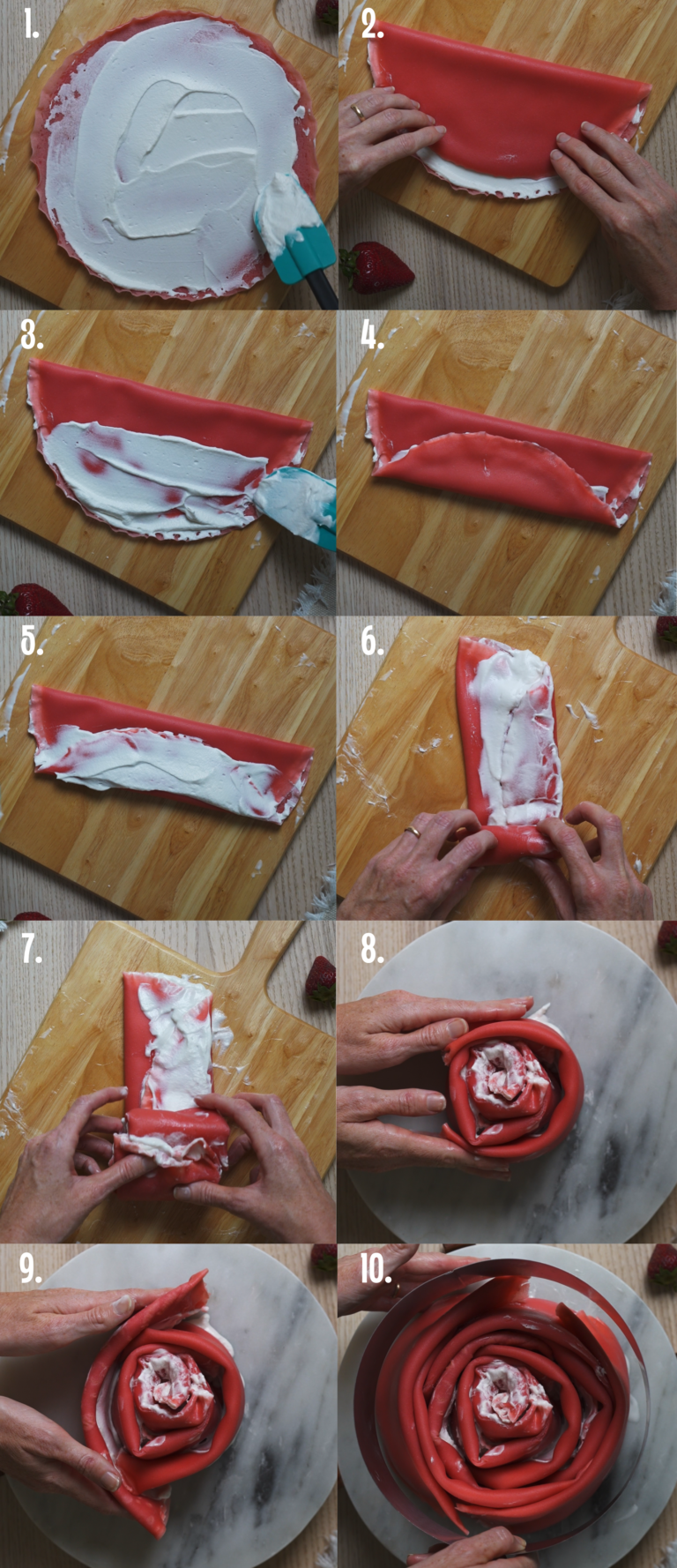 1.

2.

3.

4.

5.

6.

7.

8.

9.

10.